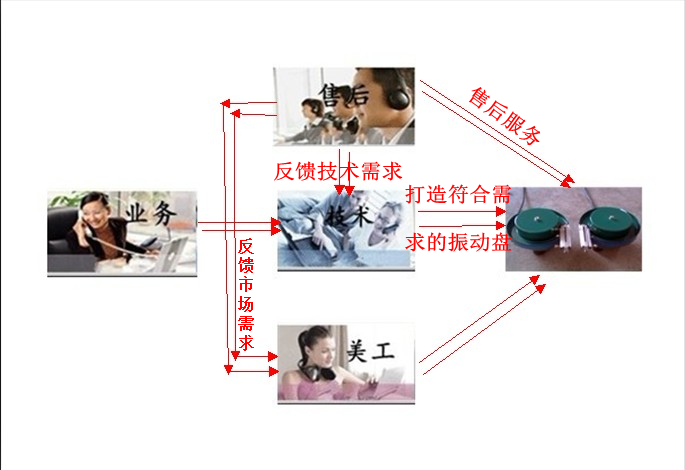 售后

售后服务

反馈技术需求

业务

技术

打造符合需求的振动盘

反馈市场需求

美工